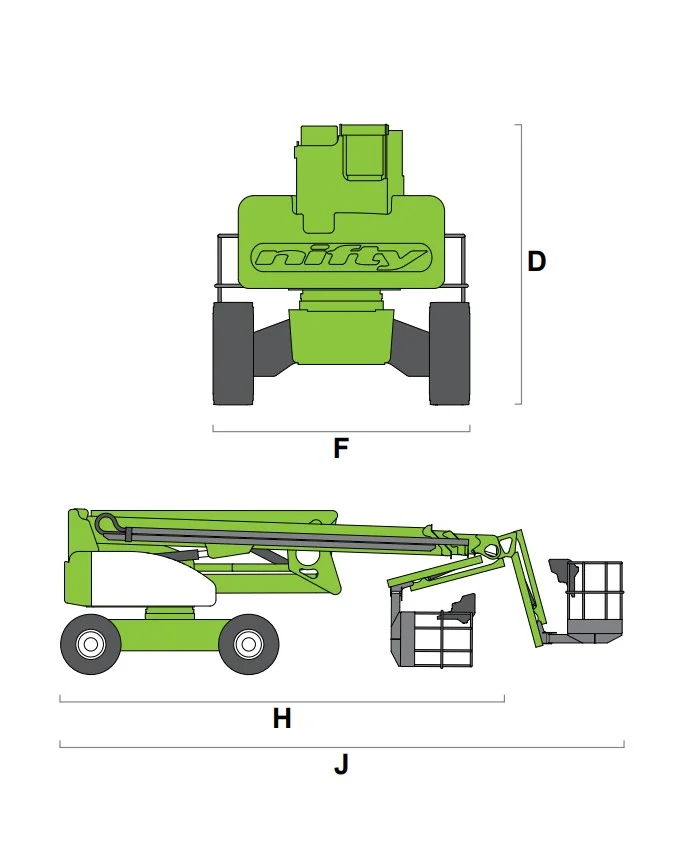 nifty
D
F
H
J